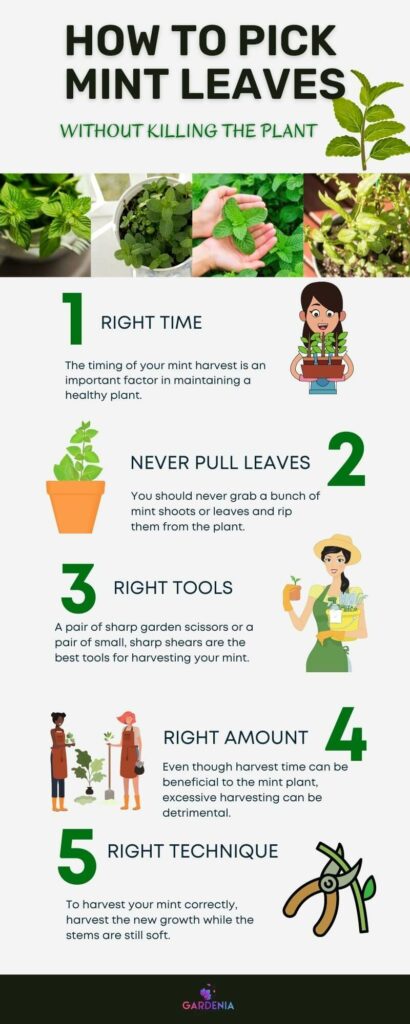 HOW TO PICK MINT LEAVES

WITHOUT KILLING THE PLANT

1 RIGHT TIME

The timing of your mint harvest is an important factor in maintaining a healthy plant.

NEVER PULL LEAVES 2

You should never grab a bunch of mint shoots or leaves and rip them from the plant.

3 RIGHT TOOLS

A pair of sharp garden scissors or a pair of small, sharp shears are the best tools for harvesting your mint.

RIGHT AMOUNT 4

Even though harvest time can be beneficial to the mint plant, excessive harvesting can be detrimental.

5 RIGHT TECHNIQUE

To harvest your mint correctly, harvest the new growth while the stems are still soft.

GARDENIA