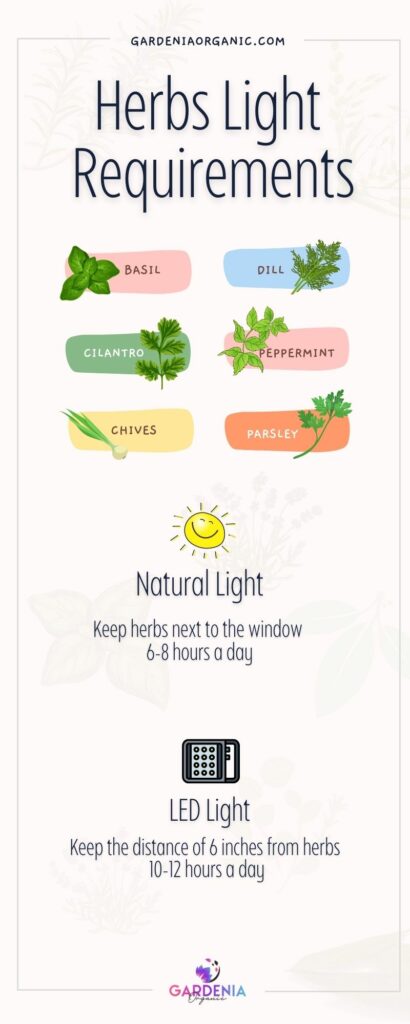 GARDENIAORGANIC.COM

Herbs Light Requirements

BASIL

DILL

CILANTRO

PEPPERMINT

CHIVES

PARSLEY

Natural Light

Keep herbs next to the window
6-8 hours a day

LED Light

Keep the distance of 6 inches from herbs
10-12 hours a day

GARDENIA
Organic