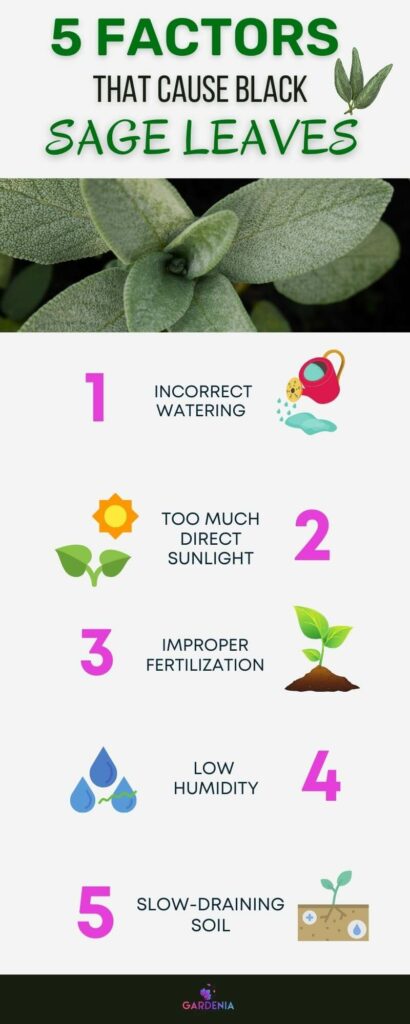 5 FACTORS
THAT CAUSE BLACK
SAGE LEAVES

1
INCORRECT WATERING

TOO MUCH DIRECT SUNLIGHT
2

3
IMPROPER FERTILIZATION

LOW HUMIDITY
4

5
SLOW-DRAINING SOIL

GARDENIA